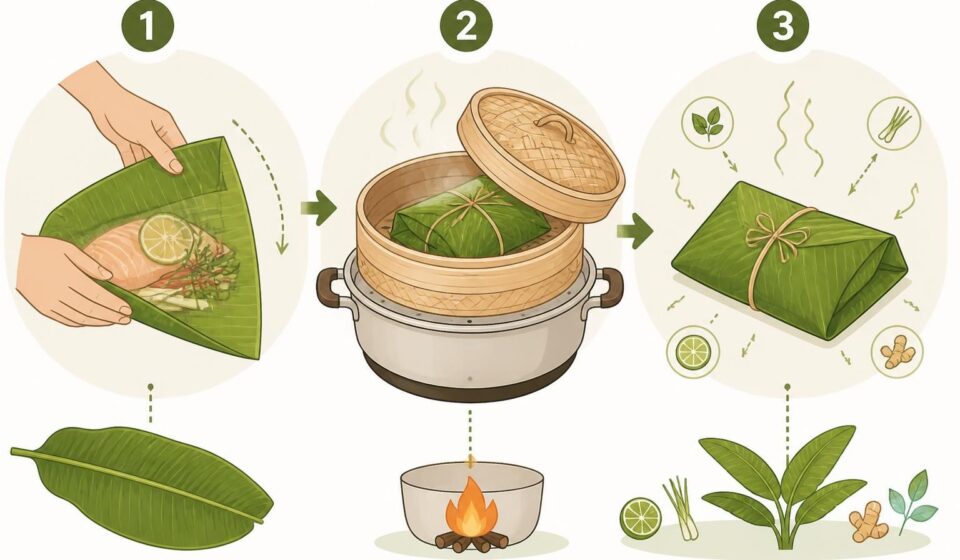 1

2

3