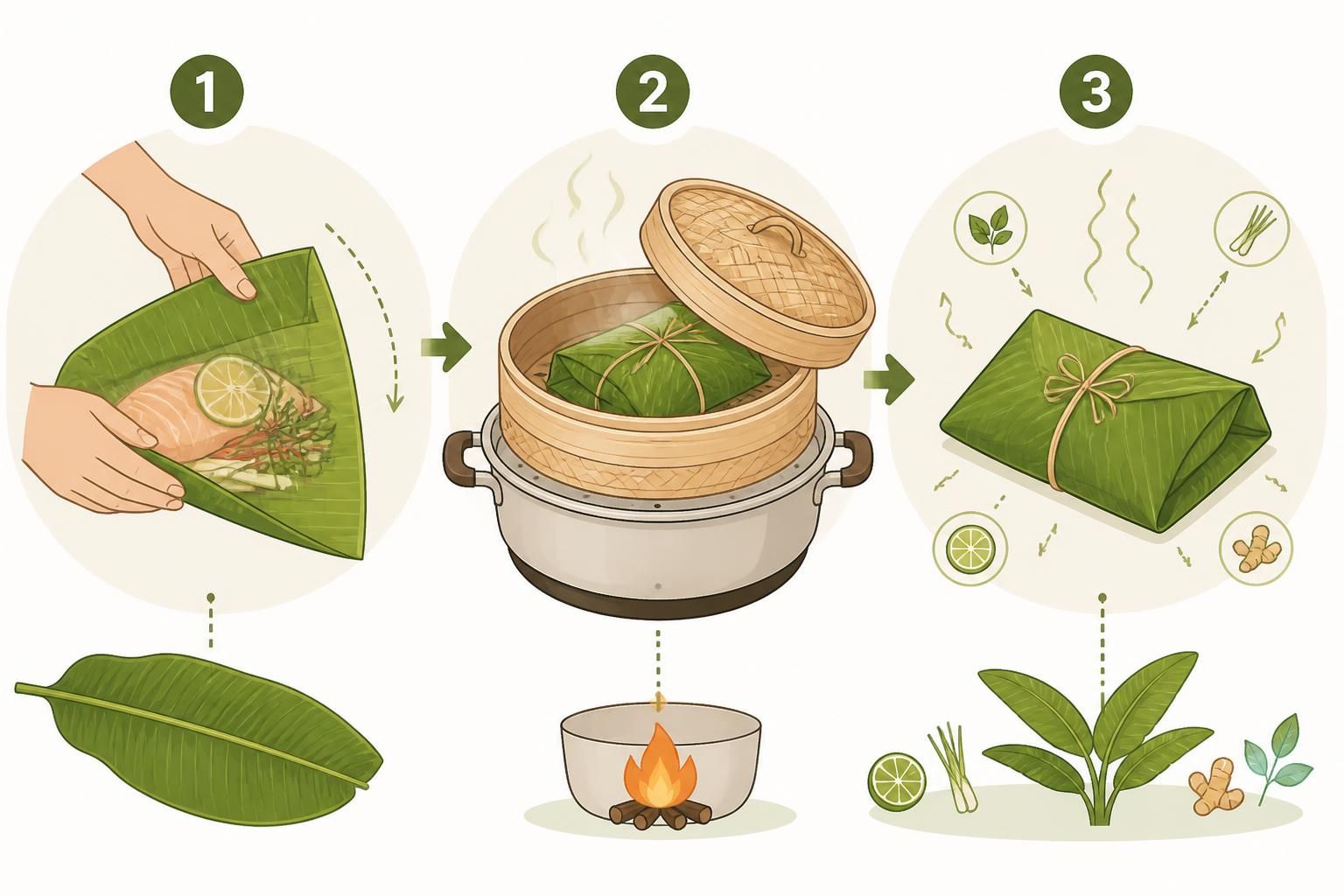 1

2

3